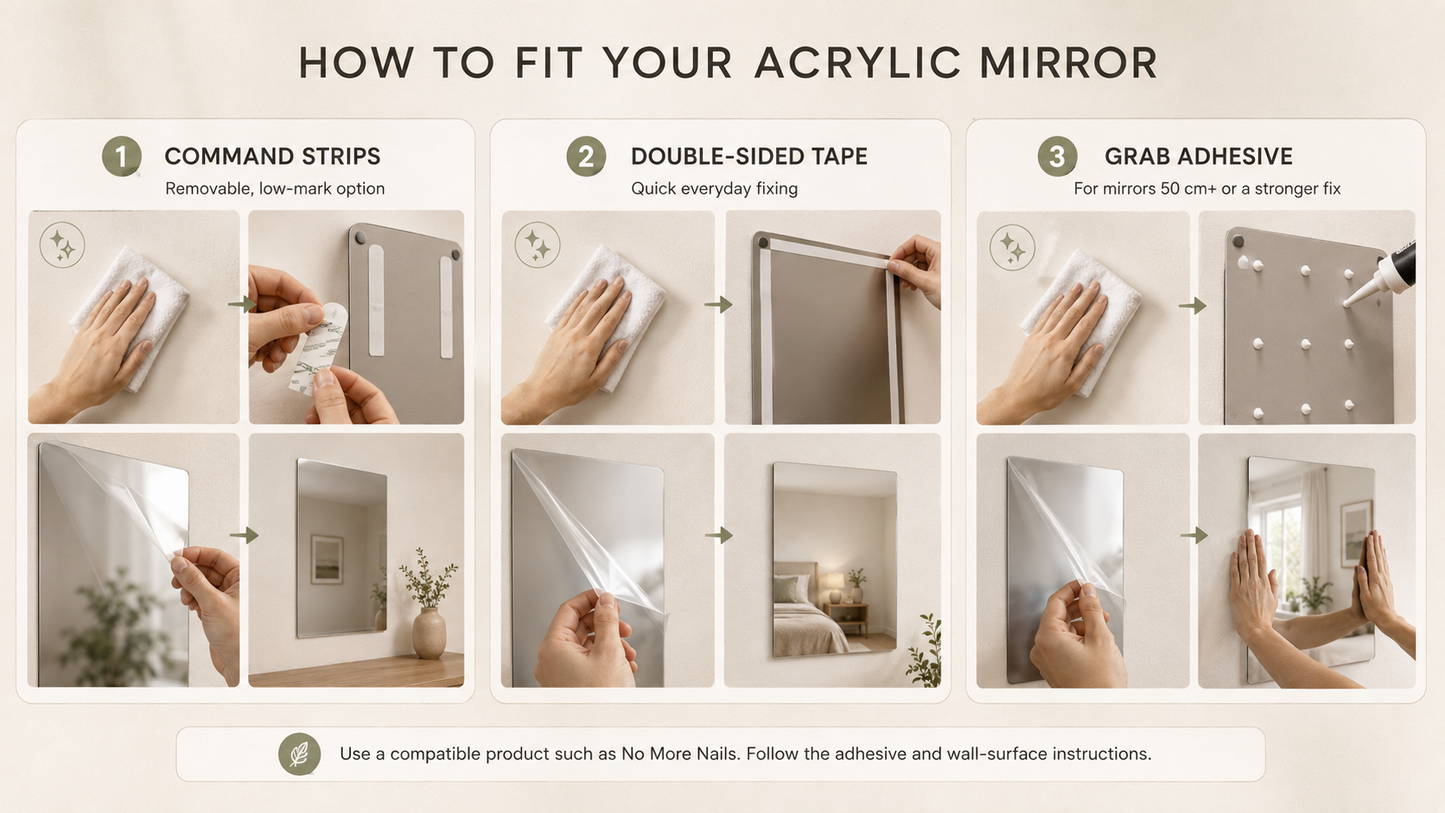 HOW TO FIT YOUR ACRYLIC MIRROR

1 COMMAND STRIPS
Removable, low-mark option

2 DOUBLE-SIDED TAPE
Quick everyday fixing

3 GRAB ADHESIVE
For mirrors 50 cm+ or a stronger fix

Use a compatible product such as No More Nails. Follow the adhesive and wall-surface instructions.